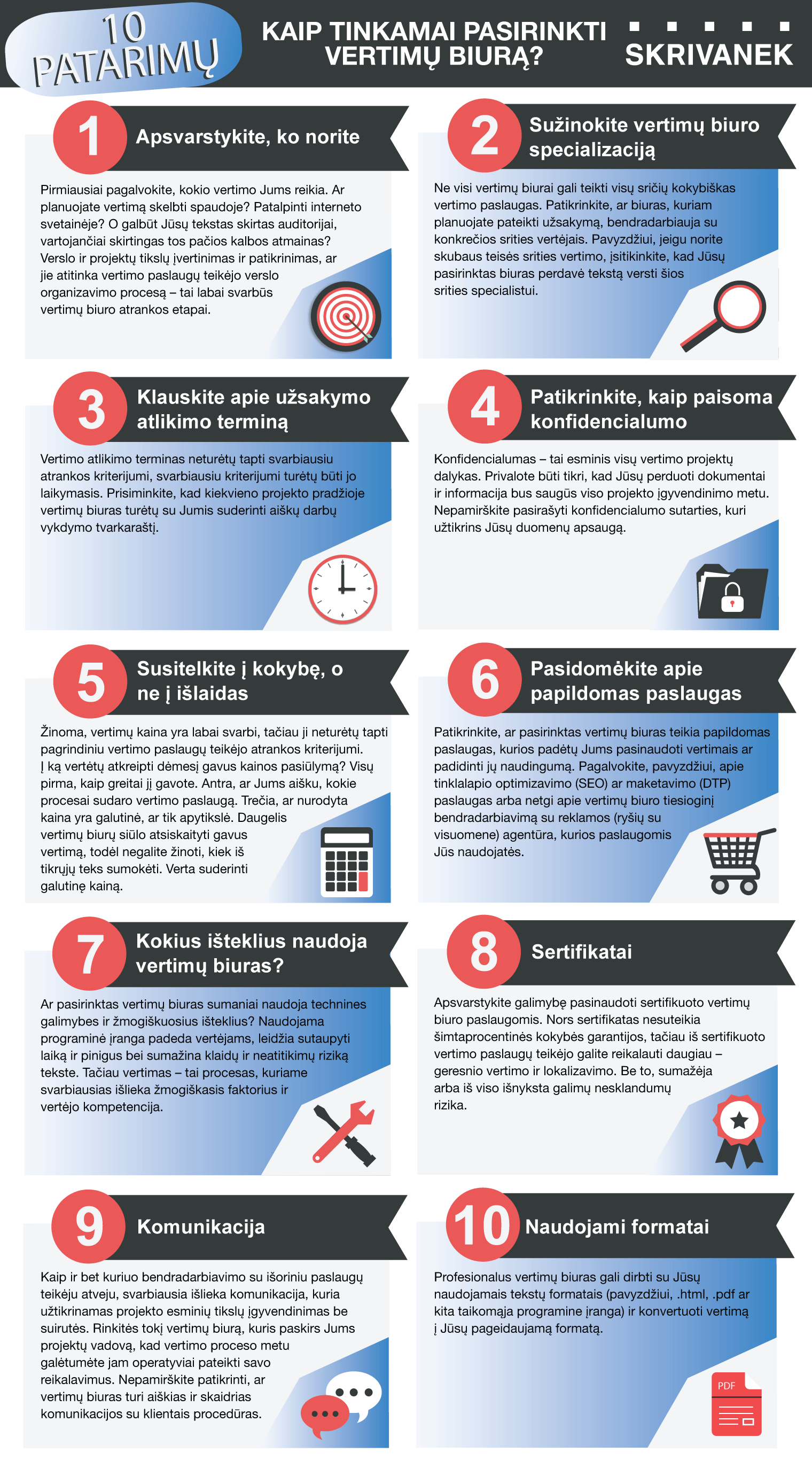 10 PATARIMŲ

KAIP TINKAMAI PASIRINKTI VERTIMŲ BIURĄ?

SKRIVANEK

1 Apsvarstykite, ko norite

Pirmiausiai pagalvokite, kokio vertimo Jums reikia. Ar planuojate vertimą skelbti spaudoje? Patalpinti interneto svetainėje? O galbūt Jūsų tekstas skirtas auditorijai, vartojančiai skirtingas tos pačios kalbos atmainas? Verslo ir projektų tikslų įvertinimas ir patikrinimas, ar jie atitinka vertimo paslaugų teikėjo verslo organizavimo procesą – tai labai svarbūs vertimų biuro atrankos etapai.

2 Sužinokite vertimų biuro specializaciją

Ne visi vertimų biurai gali teikti visų sričių kokybiškas vertimo paslaugas. Patikrinkite, ar biuras, kuriam planuojate pateikti užsakymą, bendradarbiauja su konkrečios srities vertėjais. Pavyzdžiui, jeigu norite skubaus teisės srities vertimo, įsitikinkite, kad Jūsų pasirinktas biuras perdavė tekstą versti šios srities specialistui.

3 Klauskite apie užsakymo atlikimo terminą

Vertimo atlikimo terminas neturėtų tapti svarbiausiu atrankos kriterijumi, svarbiausiu kriterijumi turėtų būti jo laikymasis. Prisiminkite, kad kiekvieno projekto pradžioje vertimų biuras turėtų su Jumis suderinti aiškų darbų vykdymo tvarkaraštį.

4 Patikrinkite, kaip paisoma konfidencialumo

Konfidencialumas – tai esminis visų vertimo projektų dalykas. Privalote būti tikri, kad Jūsų perduoti dokumentai ir informacija bus saugūs viso projekto įgyvendinimo metu. Nepamirškite pasirašyti konfidencialumo sutarties, kuri užtikrins Jūsų duomenų apsaugą.

5 Susitelkite į kokybę, o ne į išlaidas

Žinoma, vertimų kaina yra labai svarbi, tačiau ji neturėtų tapti pagrindiniu vertimo paslaugų teikėjo atrankos kriterijumi. Į ką vertėtų atkreipti dėmesį gavus kainos pasiūlymą? Visų pirma, kaip greitai jį gavote. Antra, ar Jums aišku, kokie procesai sudaro vertimo paslaugą. Trečia, ar nurodyta kaina yra galutinė, ar tik apytikslė. Daugelis vertimų biurų siūlo atsiskaityti gavus vertimą, todėl negalite žinoti, kiek iš tikrųjų teks sumokėti. Verta suderinti galutinę kainą.

6 Pasidomėkite apie papildomas paslaugas

Patikrinkite, ar pasirinktas vertimų biuras teikia papildomas paslaugas, kurios padėtų Jums pasinaudoti vertimais ar padidinti jų naudingumą. Pagalvokite, pavyzdžiui, apie tinklalapio optimizavimo (SEO) ar maketavimo (DTP) paslaugas arba netgi apie vertimų biuro tiesioginį bendradarbiavimą su reklamos (ryšių su visuomene) agentūra, kurios paslaugomis Jūs naudojatės.

7 Kokius išteklius naudoja vertimų biuras?

Ar pasirinktas vertimų biuras sumaniai naudoja technines galimybes ir žmogiškuosius išteklius? Naudojama programinė įranga padeda vertėjams, leidžia sutaupyti laiką ir pinigus bei sumažina klaidų ir neatitikimų riziką tekste. Tačiau vertimas – tai procesas, kuriame svarbiausias išlieka žmogiškasis faktorius ir vertėjo kompetencija.

8 Sertifikatai

Apsvarstykite galimybę pasinaudoti sertifikuoto vertimų biuro paslaugomis. Nors sertifikatas nesuteikia šimtaprocentinės kokybės garantijos, tačiau iš sertifikuoto vertimo paslaugų teikėjo galite reikalauti daugiau – geresnio vertimo ir lokalizavimo. Be to, sumažėja arba iš viso išnyksta galimų nesklandumų rizika.

9 Komunikacija

Kaip ir bet kuriuo bendradarbiavimo su išoriniu paslaugų teikėju atveju, svarbiausia išlieka komunikacija, kuria užtikrinamas projekto esminių tikslų įgyvendinimas be suirutės. Rinkitės tokį vertimų biurą, kuris paskirs Jums projektų vadovą, kad vertimo proceso metu galėtumėte jam operatyviai pateikti savo reikalavimus. Nepamirškite patikrinti, ar vertimų biuras turi aiškias ir skaidrias komunikacijos su klientais procedūras.

10 Naudojami formatai

Profesionalus vertimų biuras gali dirbti su Jūsų naudojamais tekstų formatais (pavyzdžiui, .html, .pdf ar kita taikomąja programine įranga) ir konvertuoti vertimą į Jūsų pageidaujamą formatą.

PDF