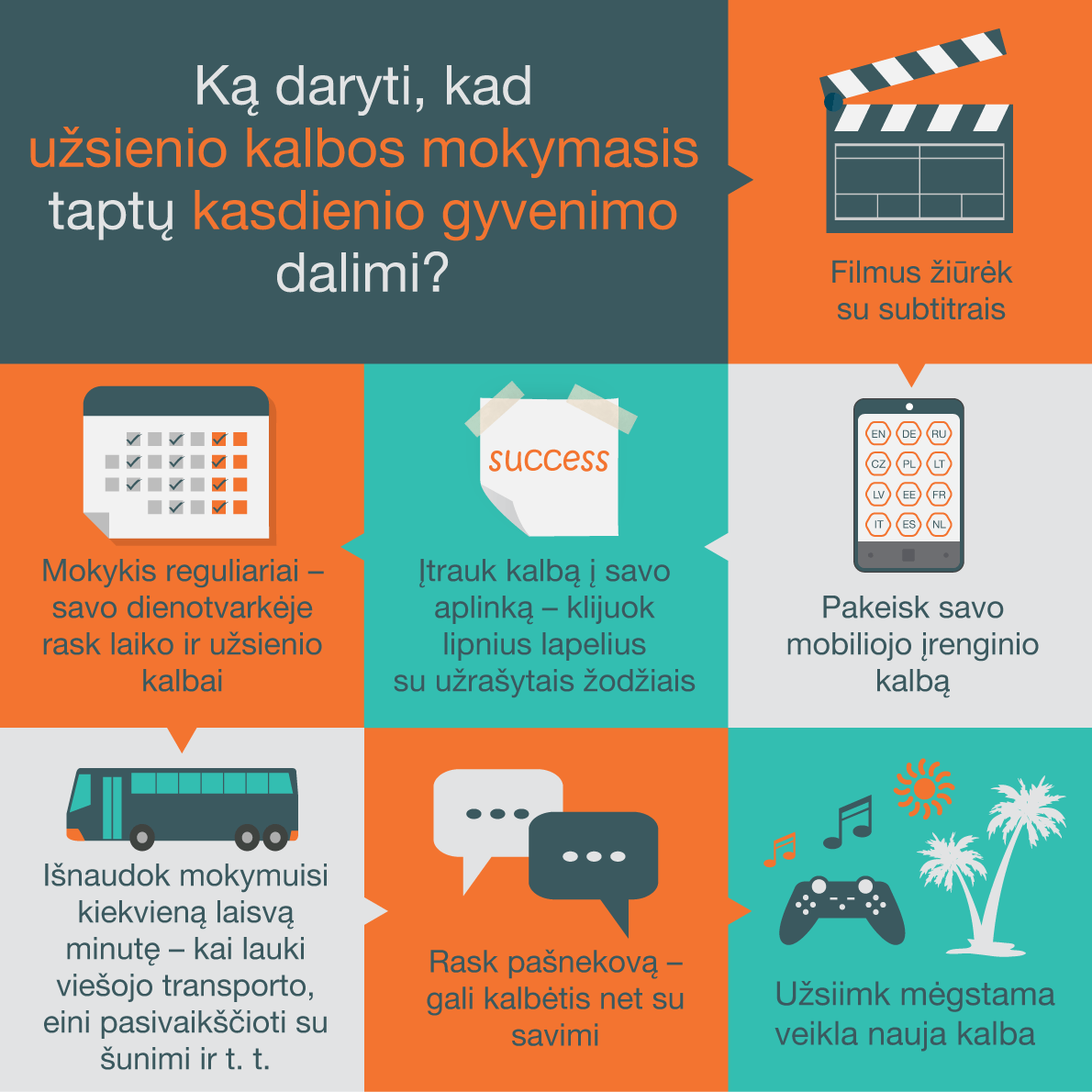 Ką daryti, kad užsienio kalbos mokymasis taptų kasdienio gyvenimo dalimi?

Filmus žiūrėk su subtitrais

Mokykis reguliariai – savo dienotvarkėje rask laiko ir užsienio kalbai

success

Įtrauk kalbą į savo aplinką – klijuok lipnius lapelius su užrašytais žodžiais

EN DE RU
CZ PL LT
LV EE FR
IT ES NL

Pakeisk savo mobiliojo įrenginio kalbą

Išnaudok mokymuisi kiekvieną laisvą minutę – kai lauki viešojo transporto, eini pasivaikščioti su šunimi ir t. t.

Rask pašnekovą – gali kalbėtis net su savimi

Užsiimk mėgstama veikla nauja kalba